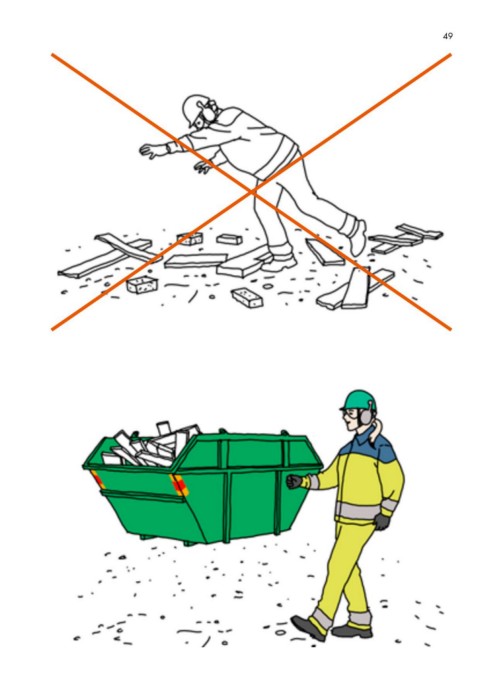 49