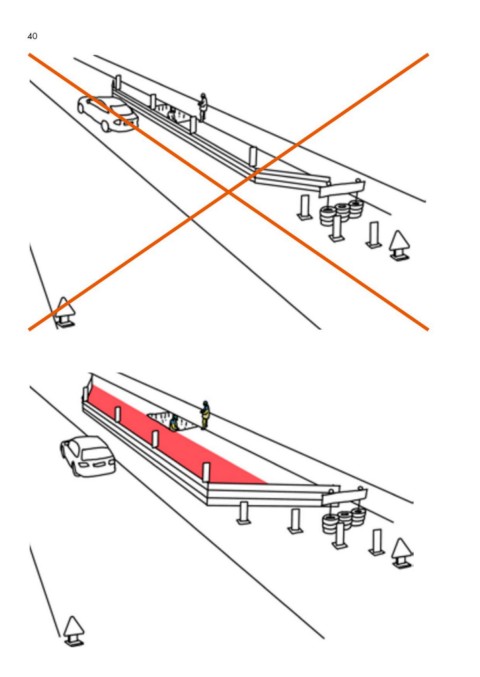 40