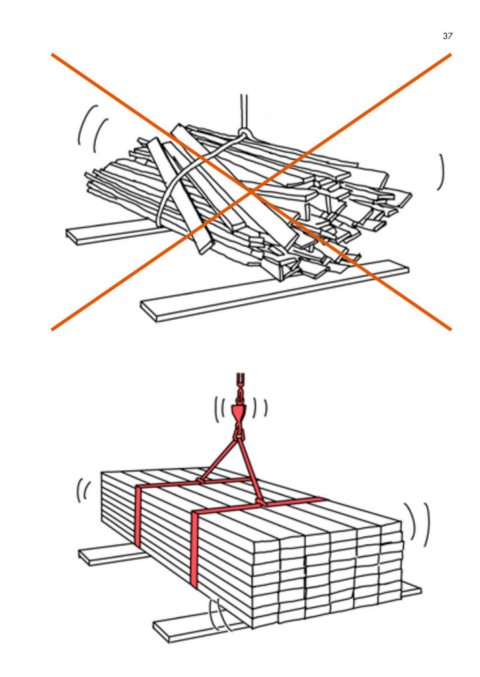 37