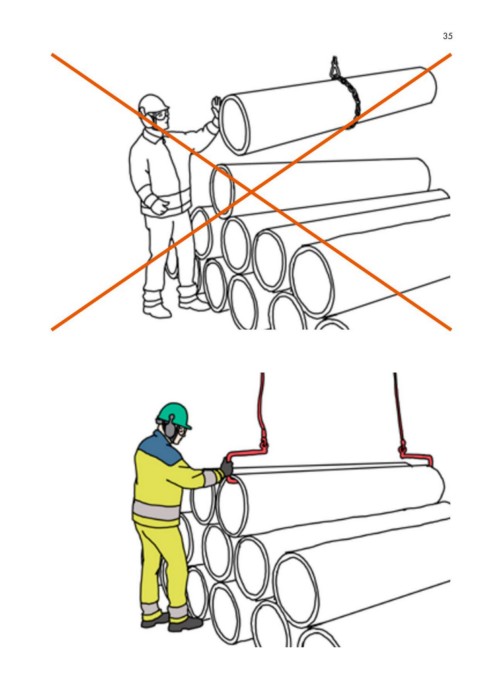 35