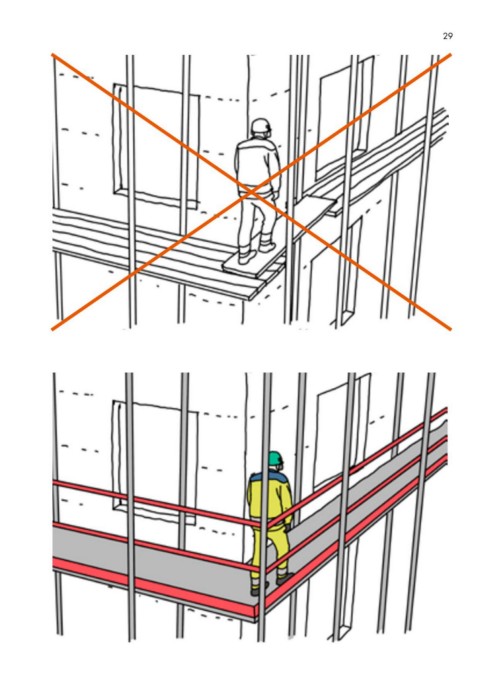 29