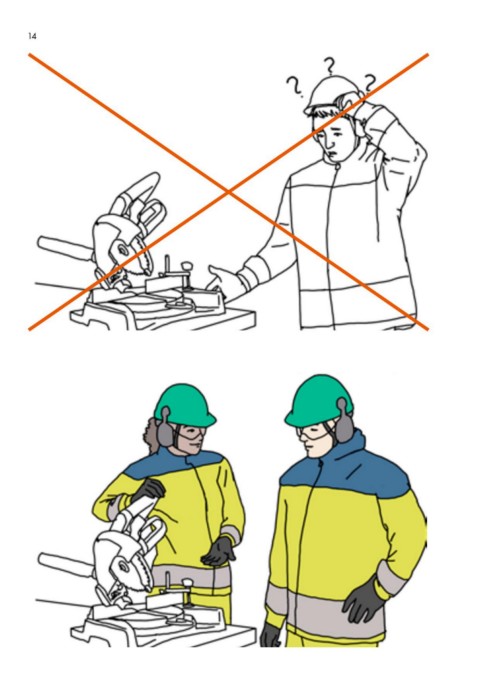 14

? ? ?