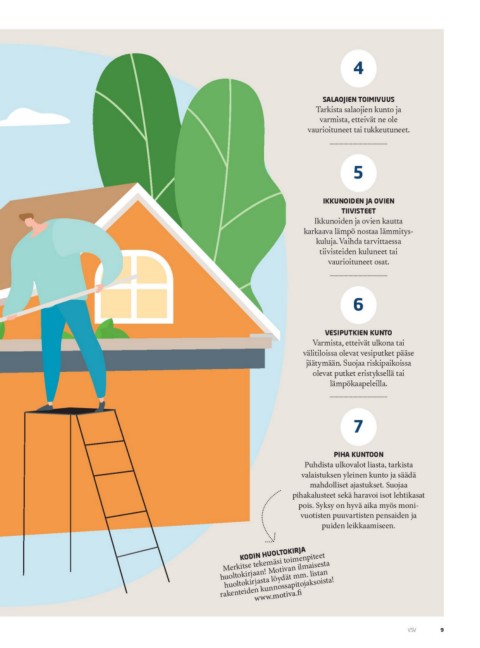 4

SALAOJIEN TOIMIVUUS
Tarkista salaojien kunto ja varmista, etteivät ne ole vaurioituneet tai tukkeutuneet.

5

IKKUNOIDEN JA OVIEN TIIVISTEET
Ikkunoiden ja ovien kautta karkaava lämpö nostaa lämmityskuluja. Vaihda tarvittaessa tiivisteiden kuluneet tai vaurioituneet osat.

6

VESIPUTKIEN KUNTO
Varmista, etteivät ulkona tai välitiloissa olevat vesiputket pääse jäätymään. Suojaa riskipaikoissa olevat putket eristyksellä tai lämpökaapeleilla.

7

PIHA KUNTOON
Puhdista ulkovalot liasta, tarkista valaistuksen yleinen kunto ja säädä mahdolliset ajastukset. Suojaa pihakalusteet sekä haravoi isot lehtikasat pois. Syksy on hyvä aika myös monivuotisten puuvartisten pensaiden ja puiden leikkaamiseen.

KODIN HUOLTOKIRJA
Merkitse tekemäsi toimenpiteet huoltokirjaan! Motivan ilmaisesta huoltokirjasta löydät mm. listan rakenteiden kunnossapitojaksoista! www.motiva.fi

VSV 9